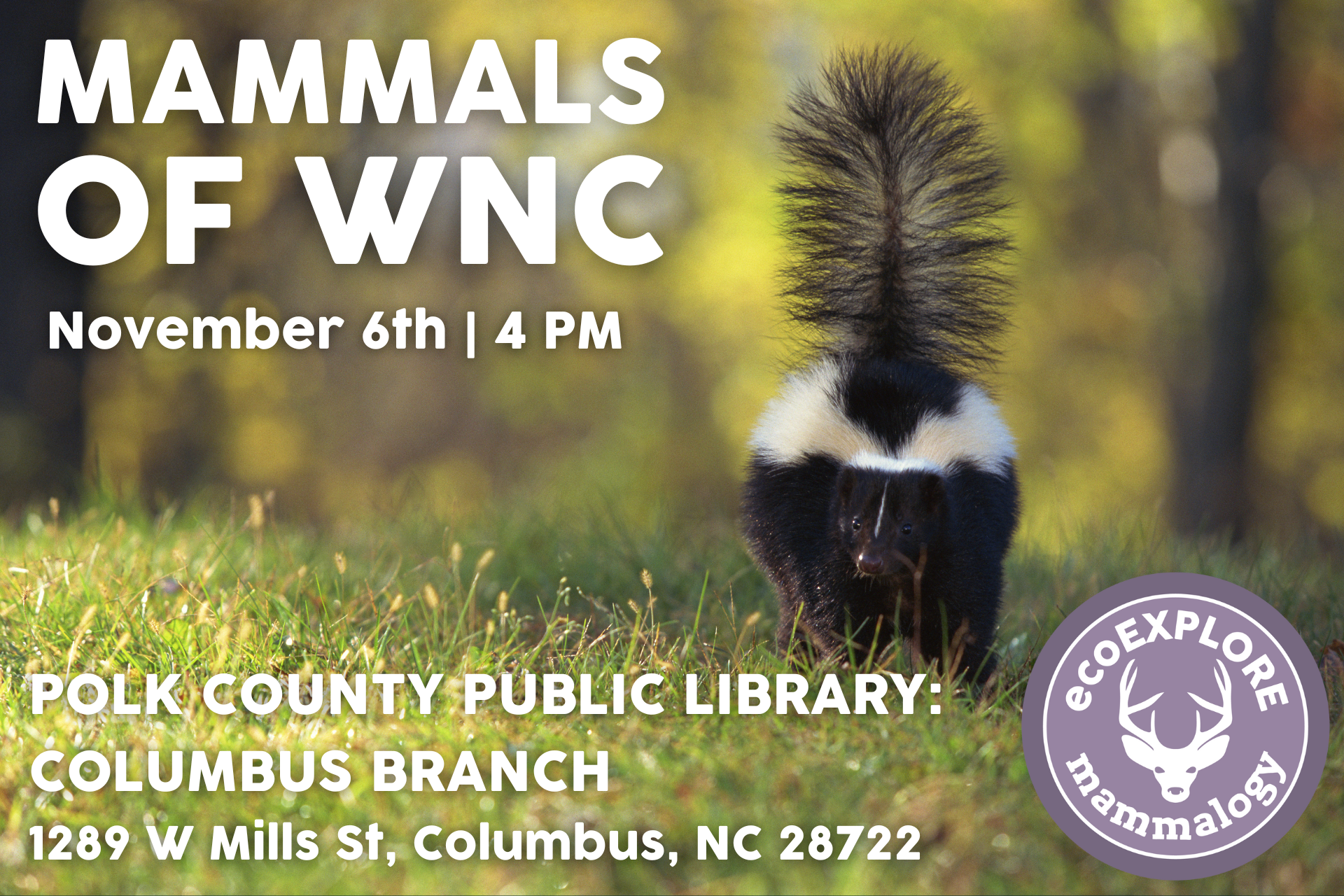 MAMMALS OF WNC

November 6th | 4 PM

POLK COUNTY PUBLIC LIBRARY: COLUMBUS BRANCH

1289 W Mills St, Columbus, NC 28722

ecoEXPLORE

mammalogy