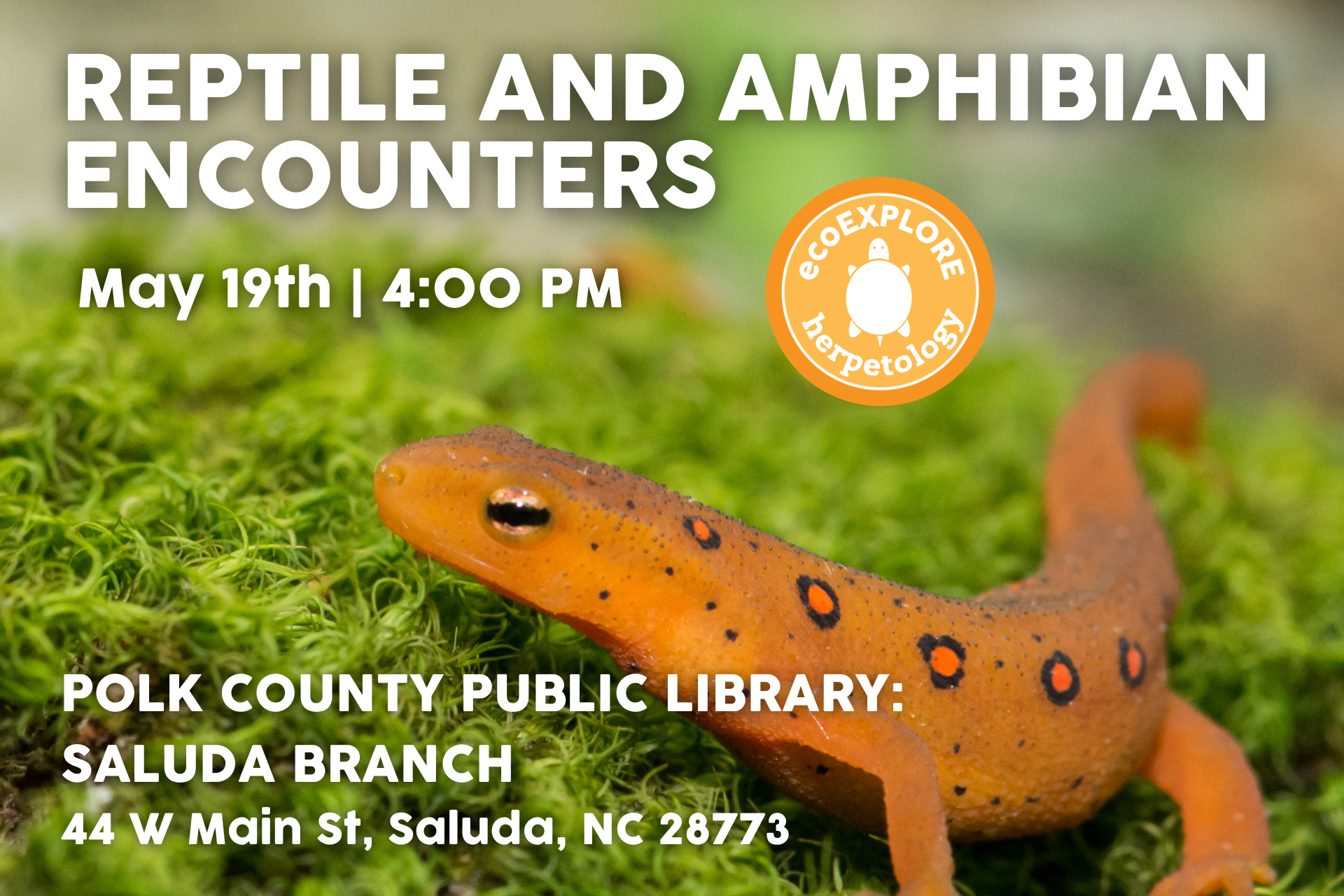 REPTILE AND AMPHIBIAN ENCOUNTERS

May 19th | 4:00 PM

ecoEXPLORE herpetology

POLK COUNTY PUBLIC LIBRARY: SALUDA BRANCH
44 W Main St, Saluda, NC 28773